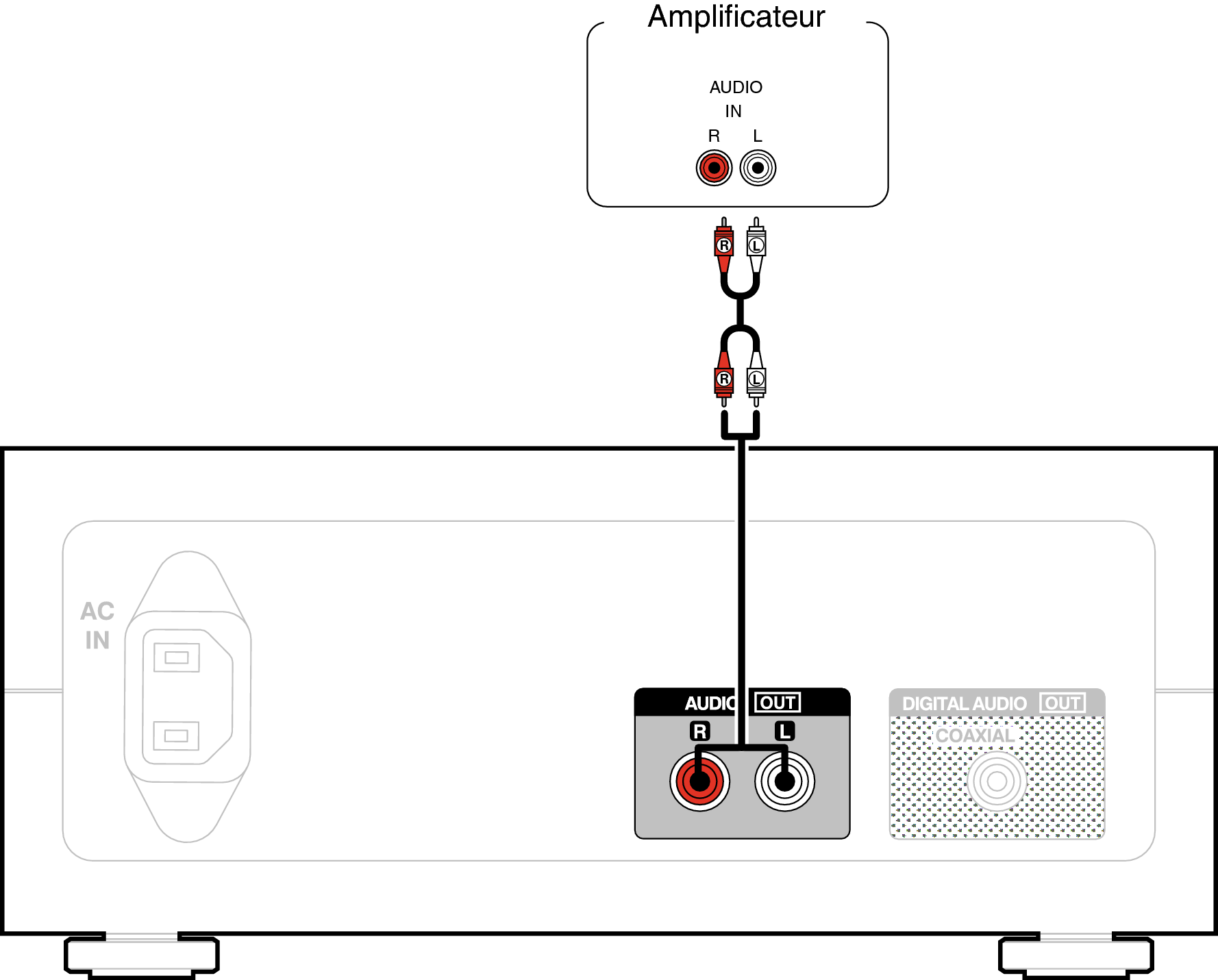 Amplificateur

AUDIO
IN
R L

R L

R L

AC
IN

AUDIO OUT
R L

DIGITAL AUDIO OUT
COAXIAL